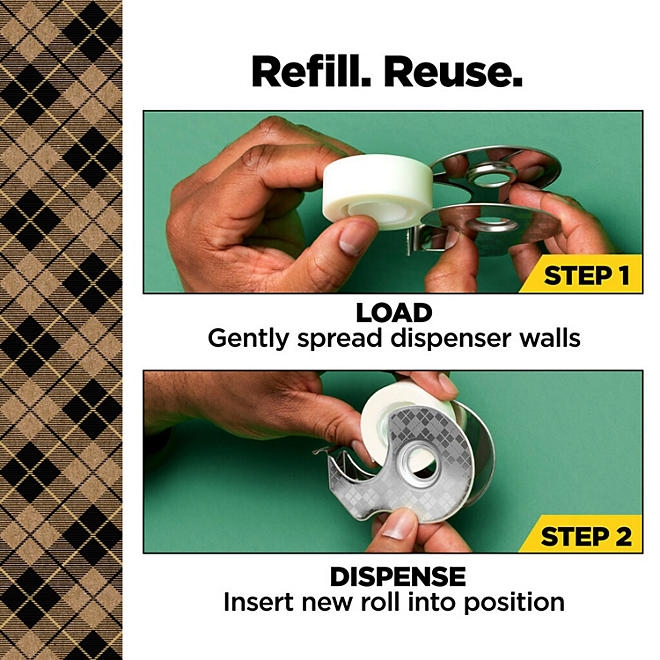 Refill. Reuse.

STEP 1

LOAD
Gently spread dispenser walls

STEP 2

DISPENSE
Insert new roll into position