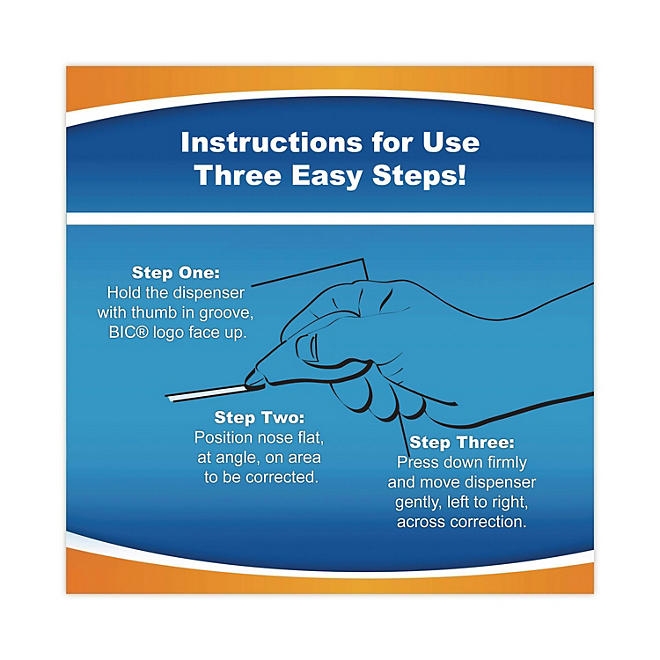 Instructions for Use
Three Easy Steps!

Step One:
Hold the dispenser with thumb in groove, BIC® logo face up.

Step Two:
Position nose flat, at angle, on area to be corrected.

Step Three:
Press down firmly and move dispenser gently, left to right, across correction.