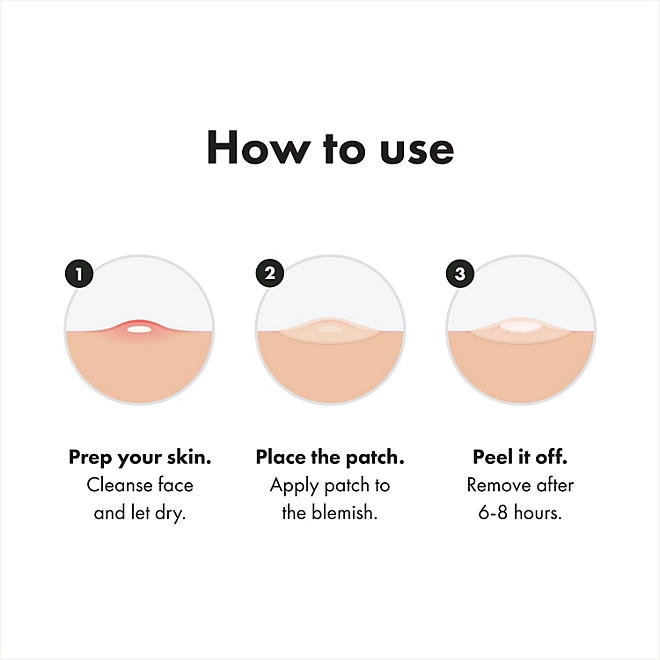 How to use

1

Prep your skin.
Cleanse face and let dry.

2

Place the patch.
Apply patch to the blemish.

3

Peel it off.
Remove after 6-8 hours.