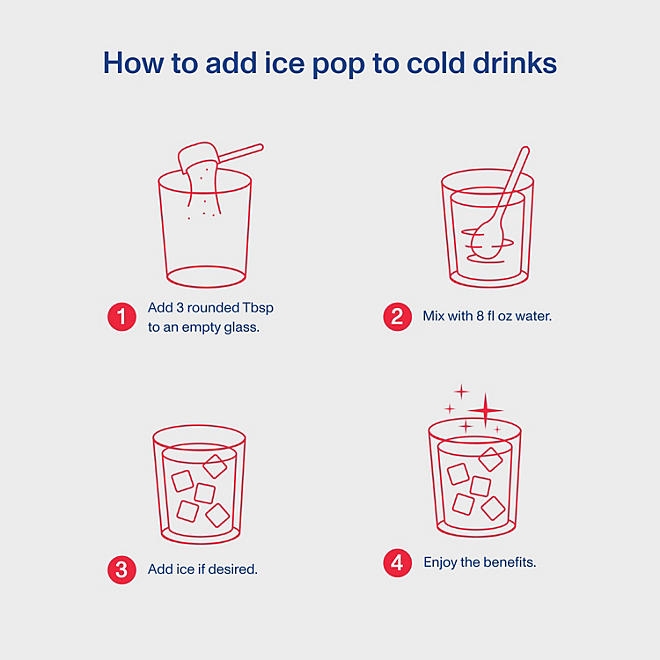 How to add ice pop to cold drinks

1 Add 3 rounded Tbsp to an empty glass.

2 Mix with 8 fl oz water.

3 Add ice if desired.

4 Enjoy the benefits.