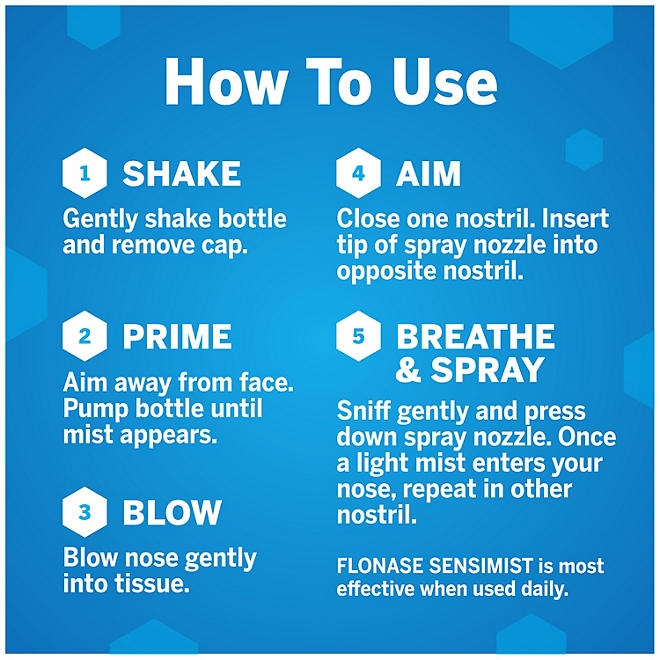 How To Use

1 SHAKE

Gently shake bottle and remove cap.

2 PRIME

Aim away from face. Pump bottle until mist appears.

3 BLOW

Blow nose gently into tissue.

4 AIM

Close one nostril. Insert tip of spray nozzle into opposite nostril.

5 BREATHE & SPRAY

Sniff gently and press down spray nozzle. Once a light mist enters your nose, repeat in other nostril.

FLONASE SENSIMIST is most effective when used daily.