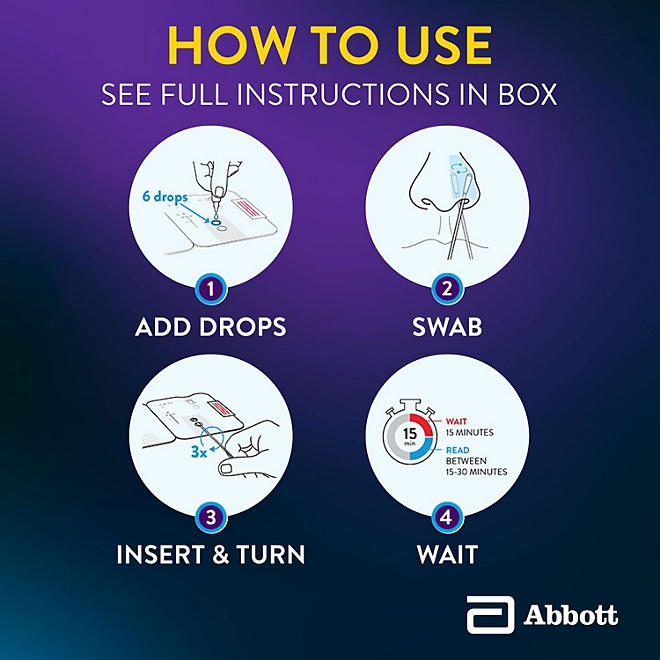 HOW TO USE
SEE FULL INSTRUCTIONS IN BOX

6 drops

1
ADD DROPS

2
SWAB

3x

3
INSERT & TURN

15 min

WAIT
15 MINUTES

READ
BETWEEN
15-30 MINUTES

4
WAIT

Abbott