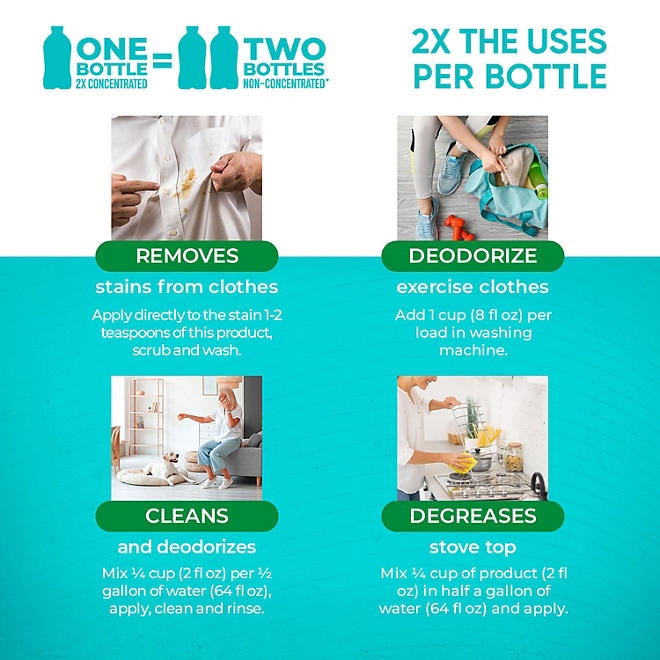 ONE BOTTLE 2X CONCENTRATED = TWO BOTTLES NON-CONCENTRATED*

2X THE USES PER BOTTLE

REMOVES

stains from clothes

Apply directly to the stain 1-2 teaspoons of this product, scrub and wash.

DEODORIZE

exercise clothes

Add 1 cup (8 fl oz) per load in washing machine.

CLEANS

and deodorizes

Mix ¼ cup (2 fl oz) per ½ gallon of water (64 fl oz), apply, clean and rinse.

DEGREASES

stove top

Mix ¼ cup of product (2 fl oz) in half a gallon of water (64 fl oz) and apply.