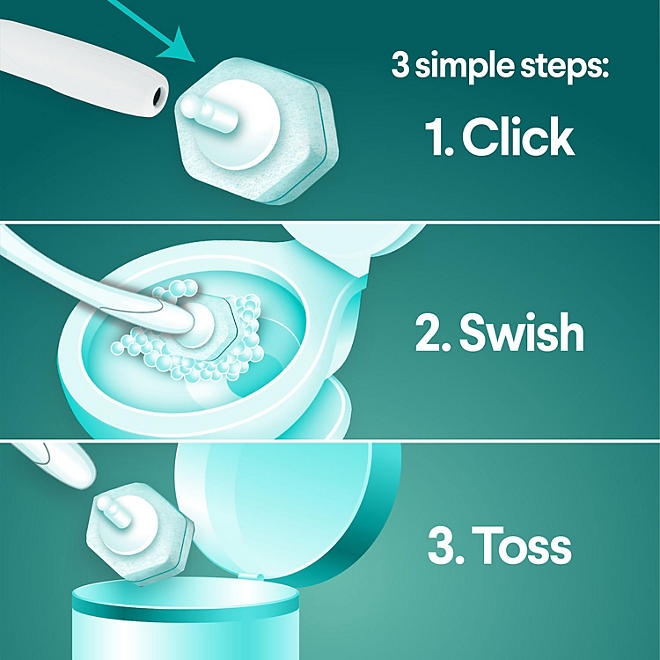 3 simple steps:

1. Click

2. Swish

3. Toss