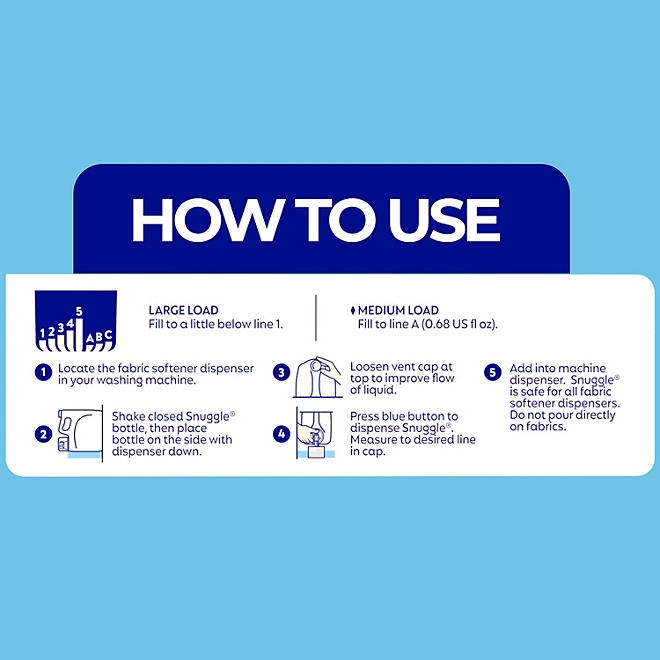 HOW TO USE

1 2 3 4 5 A B C

LARGE LOAD
Fill to a little below line 1.

♦ MEDIUM LOAD
Fill to line A (0.68 US fl oz).

1 Locate the fabric softener dispenser in your washing machine.

2 Shake closed Snuggle® bottle, then place bottle on the side with dispenser down.

3 Loosen vent cap at top to improve flow of liquid.

4 Press blue button to dispense Snuggle®. Measure to desired line in cap.

5 Add into machine dispenser. Snuggle® is safe for all fabric softener dispensers. Do not pour directly on fabrics.