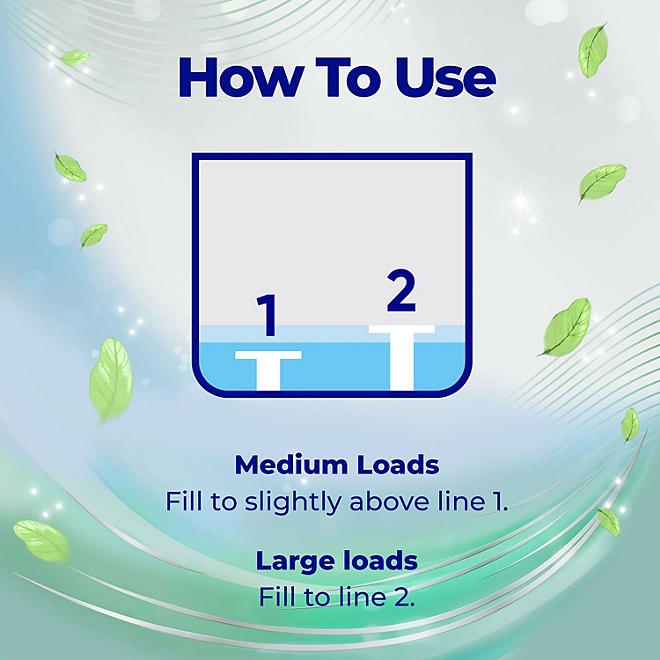 How To Use

1

2

Medium Loads
Fill to slightly above line 1.

Large loads
Fill to line 2.