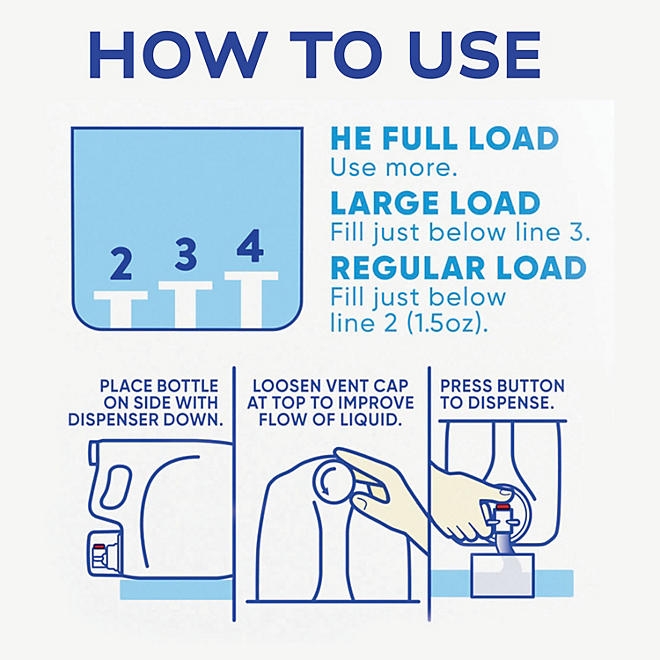 HOW TO USE

2 3 4

HE FULL LOAD
Use more.

LARGE LOAD
Fill just below line 3.

REGULAR LOAD
Fill just below line 2 (1.5oz).

PLACE BOTTLE ON SIDE WITH DISPENSER DOWN.

LOOSEN VENT CAP AT TOP TO IMPROVE FLOW OF LIQUID.

PRESS BUTTON TO DISPENSE.