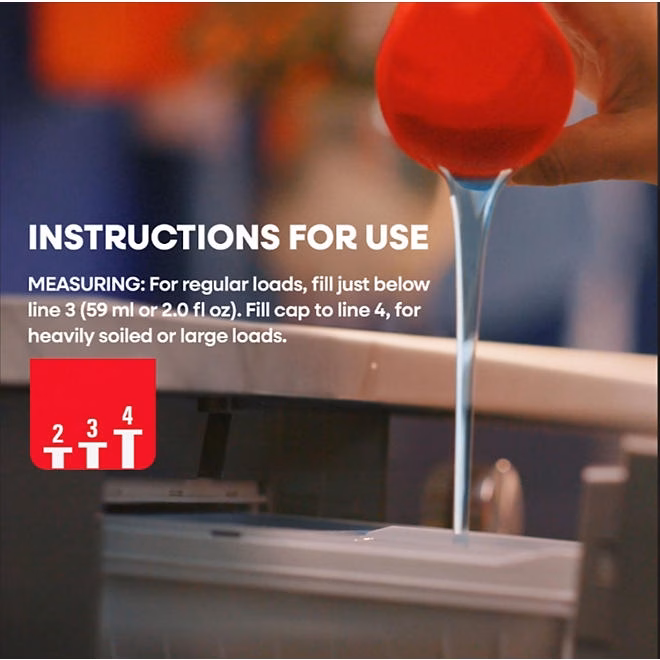 INSTRUCTIONS FOR USE

MEASURING: For regular loads, fill just below line 3 (59 ml or 2.0 fl oz). Fill cap to line 4, for heavily soiled or large loads.

2 3 4