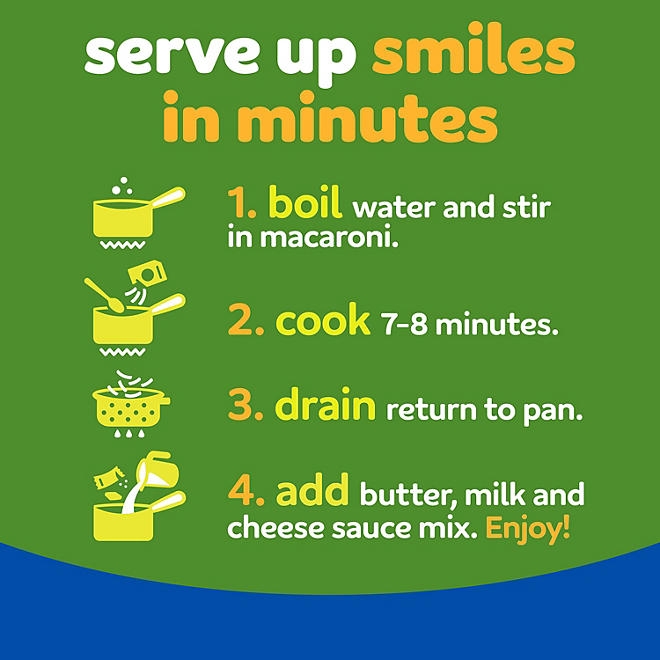 serve up smiles in minutes

1. boil water and stir in macaroni.

2. cook 7-8 minutes.

3. drain return to pan.

4. add butter, milk and cheese sauce mix. Enjoy!