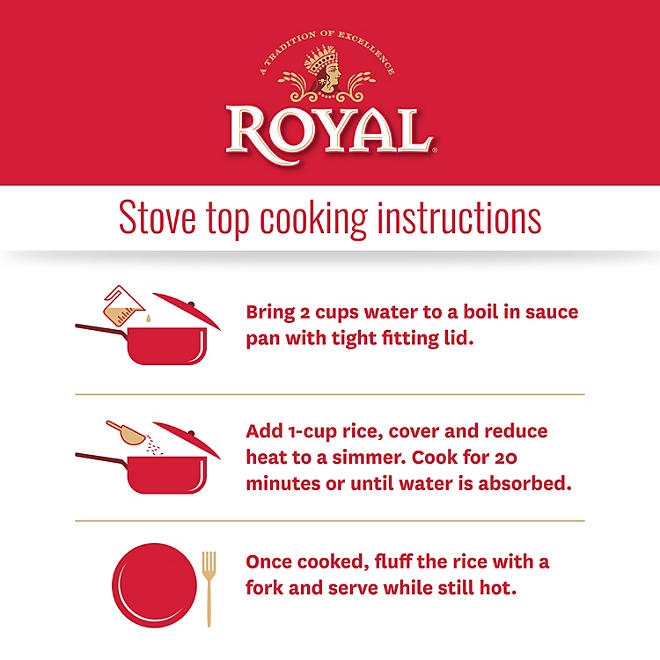 A TRADITION OF EXCELLENCE

ROYAL®

Stove top cooking instructions

Bring 2 cups water to a boil in sauce pan with tight fitting lid.

Add 1-cup rice, cover and reduce heat to a simmer. Cook for 20 minutes or until water is absorbed.

Once cooked, fluff the rice with a fork and serve while still hot.