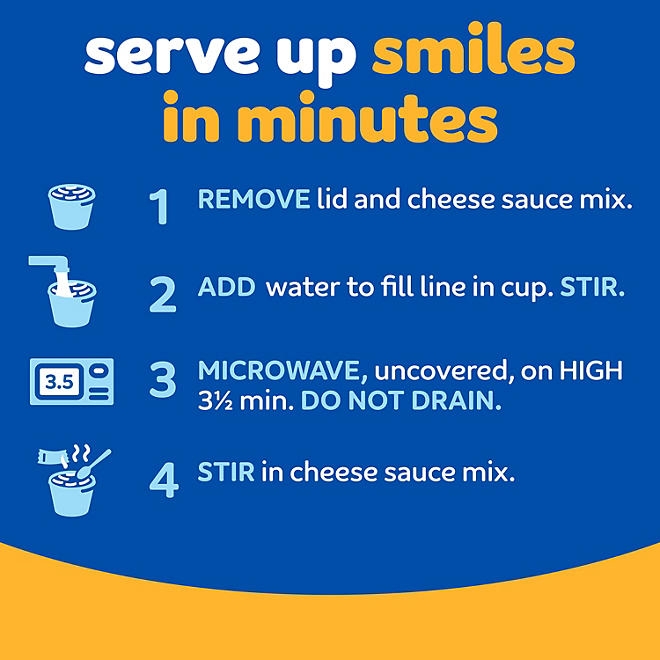 serve up smiles in minutes

1 REMOVE lid and cheese sauce mix.

2 ADD water to fill line in cup. STIR.

3.5

3 MICROWAVE, uncovered, on HIGH 3½ min. DO NOT DRAIN.

4 STIR in cheese sauce mix.